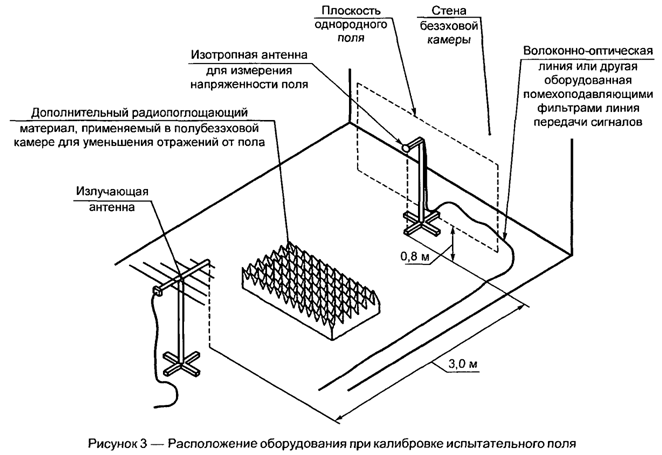 Плоскость однородного поля

Стена безэховой камеры

Изотропная антенна для измерения напряженности поля

Волоконно-оптическая линия или другая оборудованная помехоподавляющими фильтрами линия передачи сигналов

Дополнительный радиопоглощающий материал, применяемый в полубезэховой камере для уменьшения отражений от пола

Излучающая антенна

0,8 м

3,0 м

Рисунок 3 — Расположение оборудования при калибровке испытательного поля